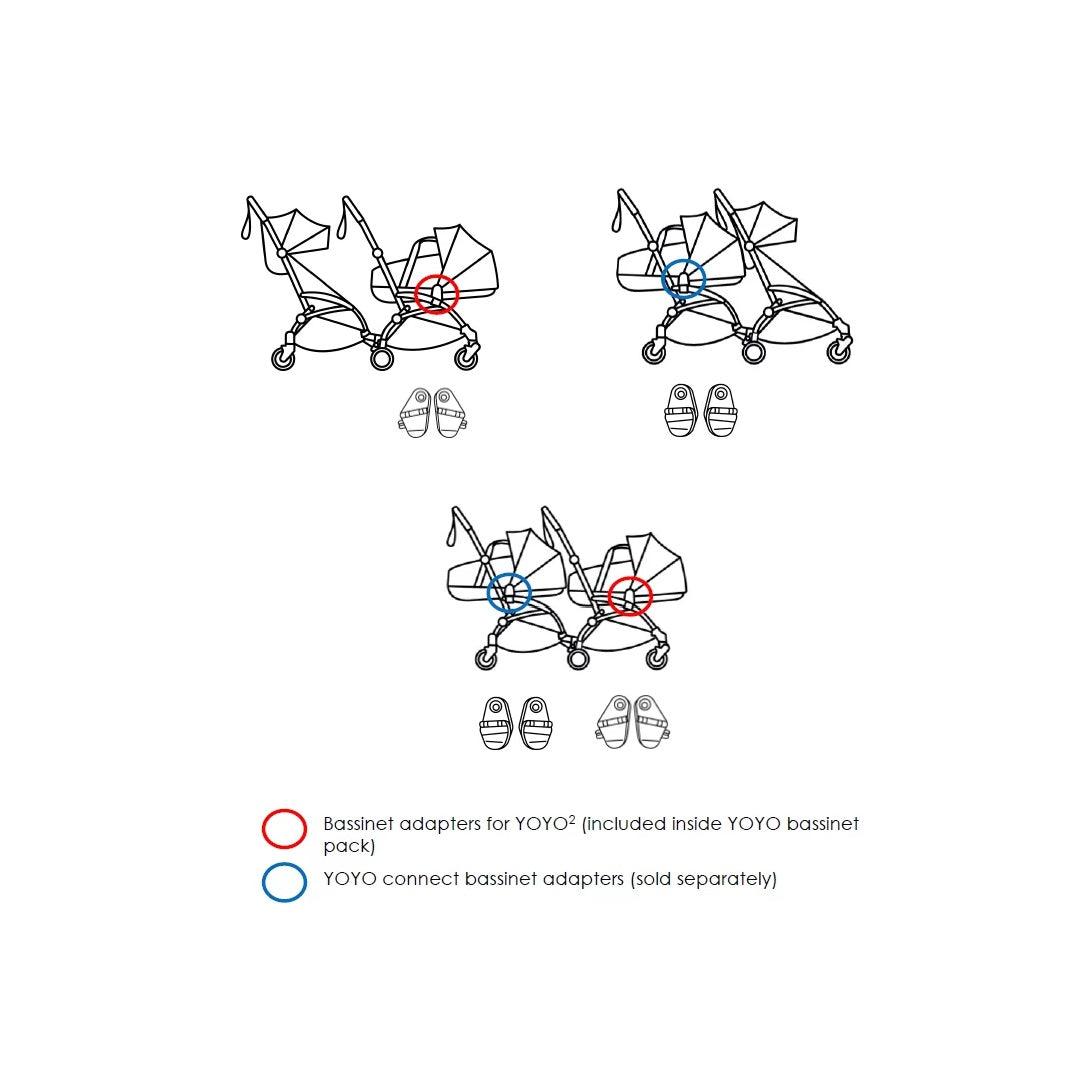 Bassinet adapters for YOYO$^2$ (included inside YOYO bassinet pack)

YOYO connect bassinet adapters (sold separately)