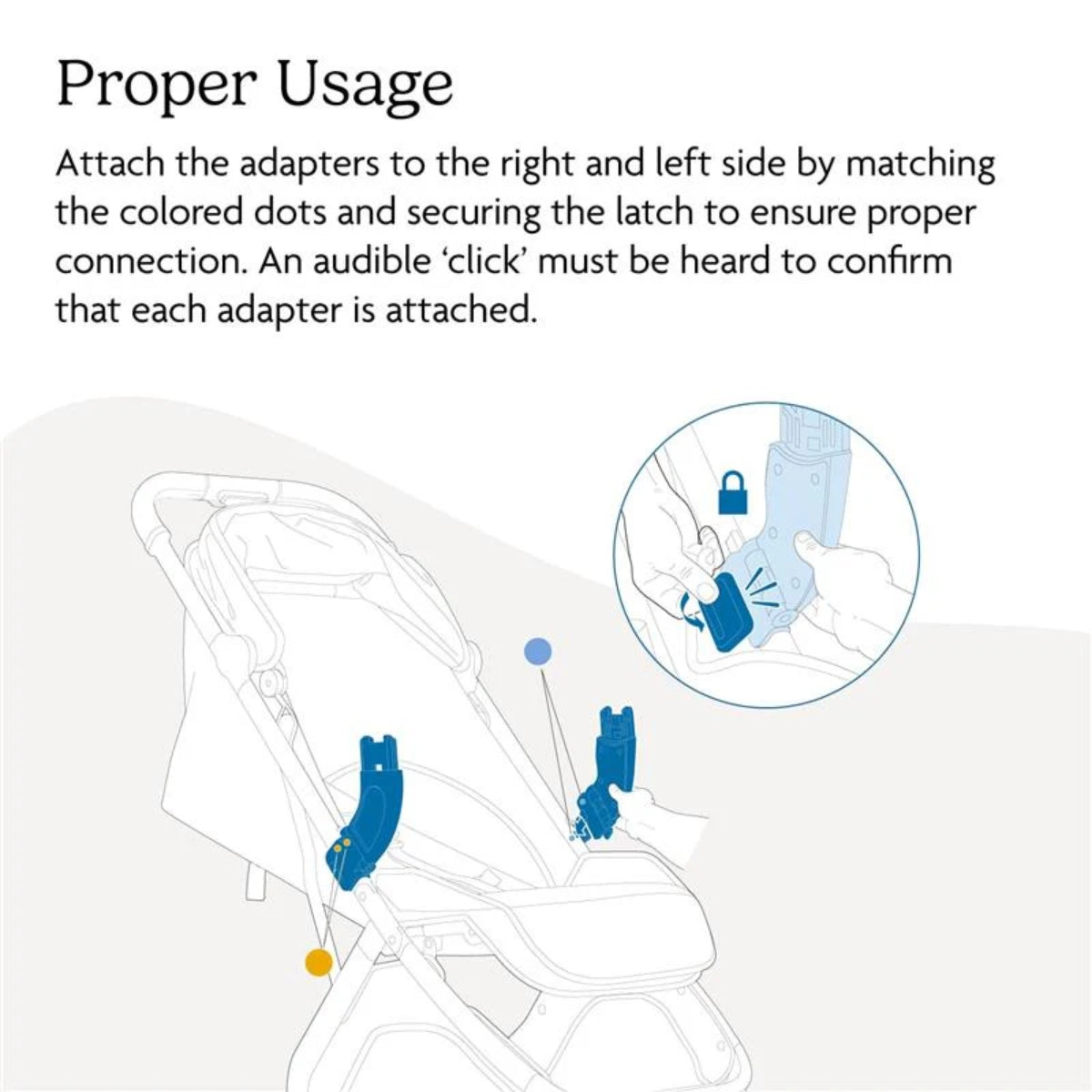 Proper Usage

Attach the adapters to the right and left side by matching the colored dots and securing the latch to ensure proper connection. An audible ‘click’ must be heard to confirm that each adapter is attached.